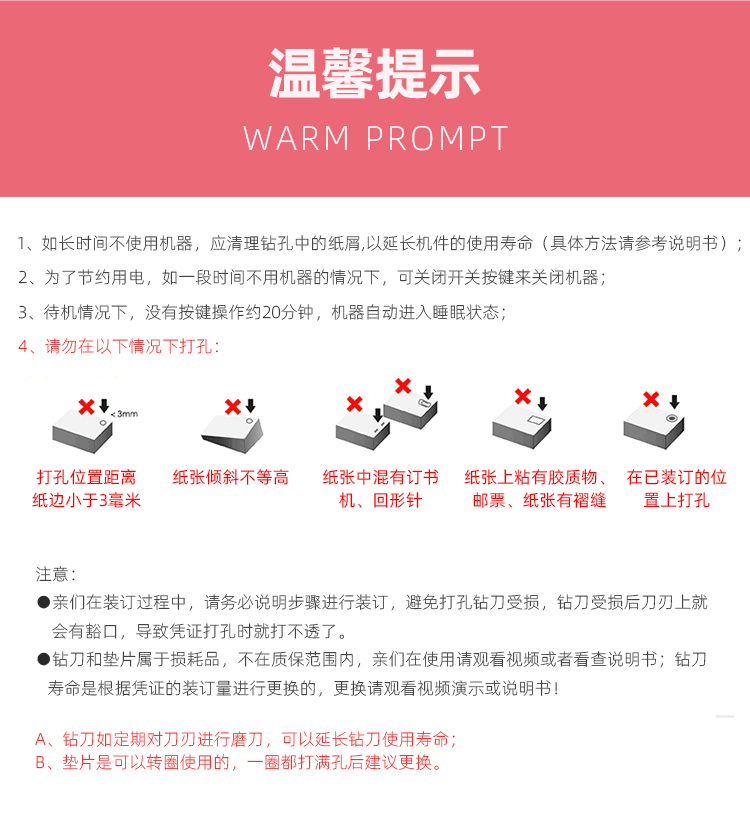 温馨提示
WARM PROMPT

1、如长时间不使用机器，应清理钻孔中的纸屑,以延长机件的使用寿命（具体方法请参考说明书）；

2、为了节约用电，如一段时间不用机器的情况下，可关闭开关按键来关闭机器；

3、待机情况下，没有按键操作约20分钟，机器自动进入睡眠状态；

4、请勿在以下情况下打孔：

<3mm

打孔位置距离纸边小于3毫米

纸张倾斜不等高

纸张中混有订书机、回形针

纸张上粘有胶质物、邮票、纸张有褶缝

在已装订的位置上打孔

注意：

●亲们在装订过程中，请务必说明步骤进行装订，避免打孔钻刀受损，钻刀受损后刀刃上就会有豁口，导致凭证打孔时就打不透了。

●钻刀和垫片属于损耗品，不在质保范围内，亲们在使用请观看视频或者看查说明书；钻刀寿命是根据凭证的装订量进行更换的，更换请观看视频演示或说明书！

A、钻刀如定期对刀刃进行磨刀，可以延长钻刀使用寿命；
B、垫片是可以转圈使用的，一圈都打满孔后建议更换。