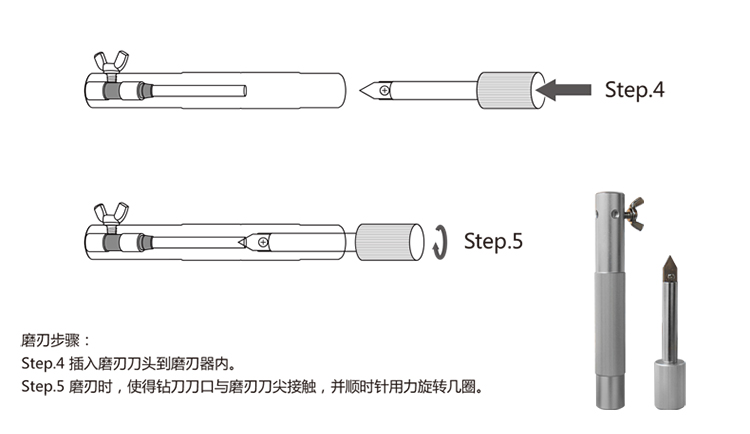 Step.4

Step.5

磨刃步骤：
Step.4 插入磨刃刀头到磨刃器内。
Step.5 磨刃时，使得钻刃刀口与磨刃刀尖接触，并顺时针用力旋转几圈。