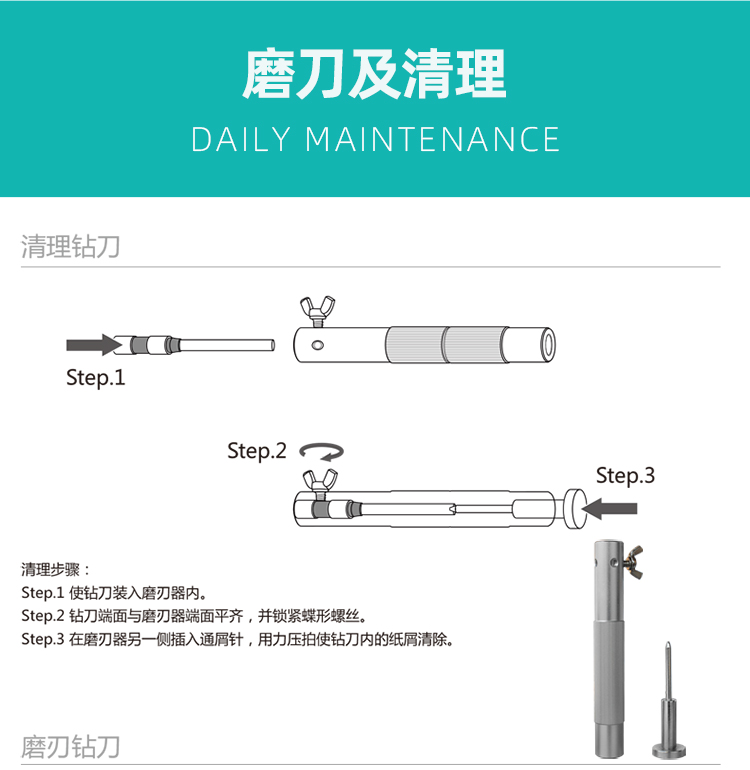 磨刀及清理
DAILY MAINTENANCE

清理钻刀

Step.1

Step.2

Step.3

清理步骤：
Step.1 使钻刀装入磨刃器内。
Step.2 钻刀端面与磨刃器端面平齐，并锁紧蝶形螺丝。
Step.3 在磨刃器另一侧插入通屑针，用力压拍使钻刀内的纸屑清除。

磨刃钻刀